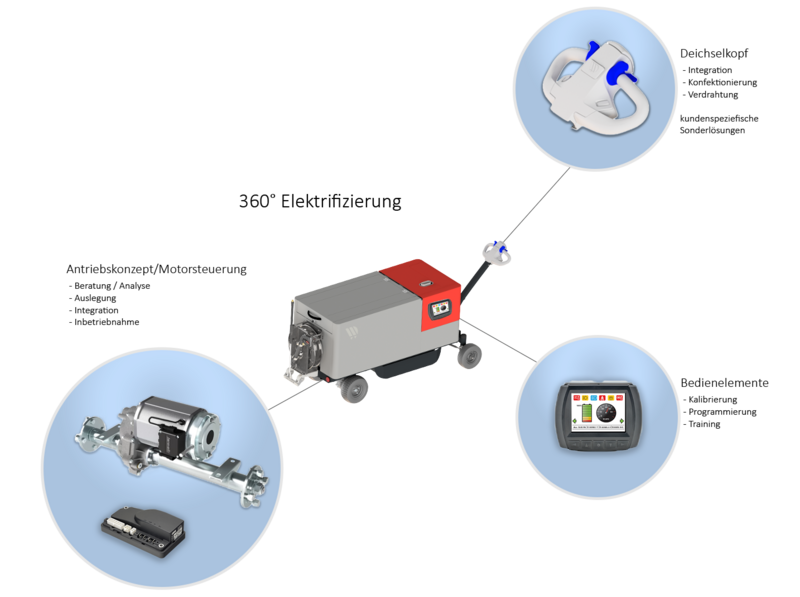 Deichselkopf
- Integration
- Konfektionierung
- Verdrahtung

kundenspeziefische Sonderlösungen

360° Elektrifizierung

Antriebskonzept/Motorsteuerung
- Beratung / Analyse
- Auslegung
- Integration
- Inbetriebnahme

Bedienelemente
- Kalibrierung
- Programmierung
- Training